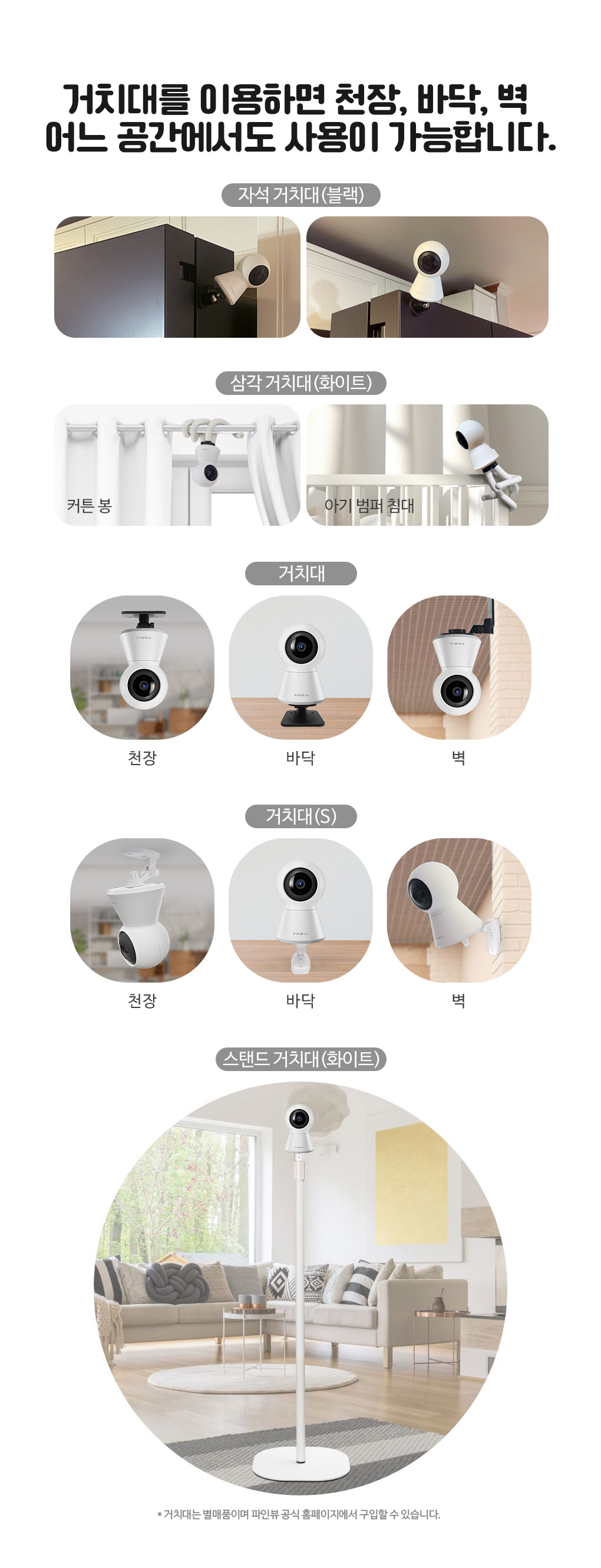 거치대를 이용하면 천장, 바닥, 벽
어느 공간에서도 사용이 가능합니다.

자석 거치대(블랙)

삼각 거치대(화이트)

커튼 봉

아기 범퍼 침대

거치대

천장

바닥

벽

거치대(S)

천장

바닥

벽

스탠드 거치대(화이트)

* 거치대는 별매품이며 파인뷰 공식 홈페이지에서 구입할 수 있습니다.