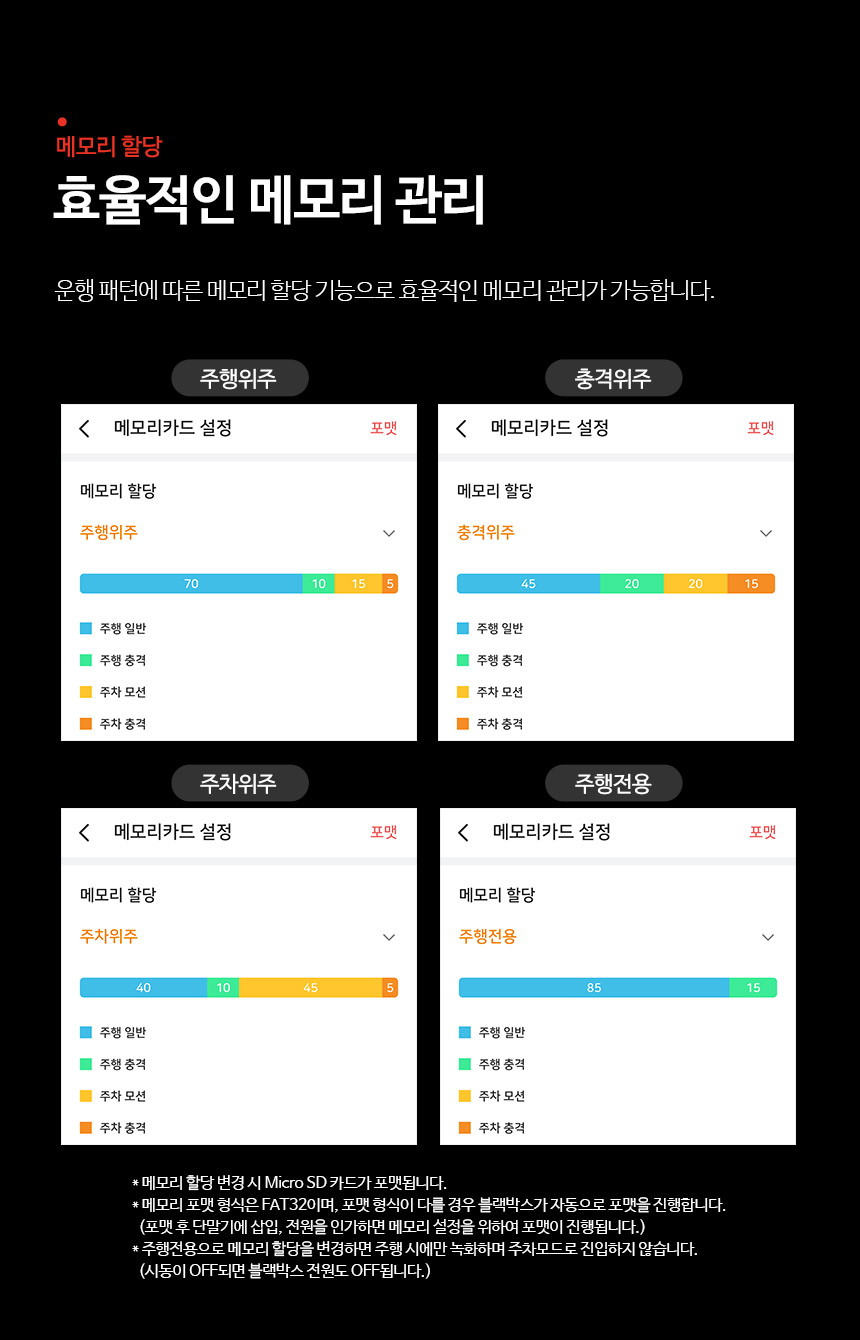 메모리 할당

효율적인 메모리 관리

운행 패턴에 따른 메모리 할당 기능으로 효율적인 메모리 관리가 가능합니다.

주행위주

메모리카드 설정
포맷

메모리 할당

주행위주

70 10 15 5

주행 일반

주행 충격

주차 모션

주차 충격

충격위주

메모리카드 설정
포맷

메모리 할당

충격위주

45 20 20 15

주행 일반

주행 충격

주차 모션

주차 충격

주차위주

메모리카드 설정
포맷

메모리 할당

주차위주

40 10 45 5

주행 일반

주행 충격

주차 모션

주차 충격

주행전용

메모리카드 설정
포맷

메모리 할당

주행전용

85 15

주행 일반

주행 충격

주차 모션

주차 충격

* 메모리 할당 변경 시 Micro SD 카드가 포맷됩니다.
* 메모리 포맷 형식은 FAT32이며, 포맷 형식이 다를 경우 블랙박스가 자동으로 포맷을 진행합니다.
(포맷 후 단말기에 삽입, 전원을 인가하면 메모리 설정을 위하여 포맷이 진행됩니다.)
* 주행전용으로 메모리 할당을 변경하면 주행 시에만 녹화하며 주차모드로 진입하지 않습니다.
(시동이 OFF되면 블랙박스 전원도 OFF됩니다.)