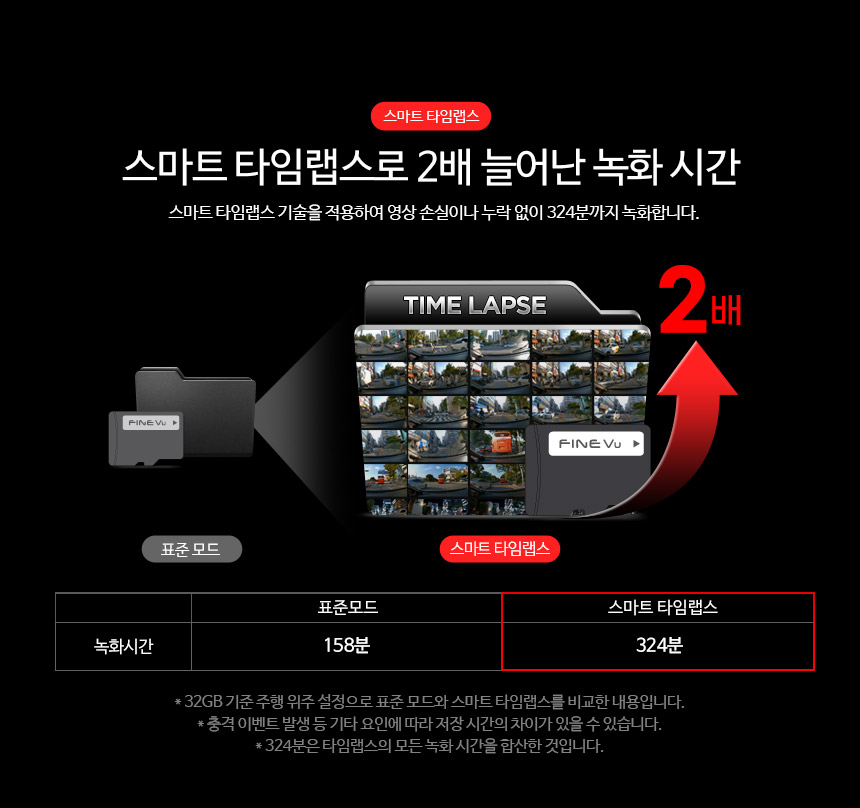 스마트 타임랩스

스마트 타임랩스로 2배 늘어난 녹화 시간

스마트 타임랩스 기술을 적용하여 영상 손실이나 누락 없이 324분까지 녹화합니다.

TIME LAPSE

2배

FINEVu

FINEVu

표준 모드

스마트 타임랩스

| | 표준모드 | 스마트 타임랩스 |
|---|---|---|
| 녹화시간 | 158분 | 324분 |

* 32GB 기준 주행 위주 설정으로 표준 모드와 스마트 타임랩스를 비교한 내용입니다.
* 충격 이벤트 발생 등 기타 요인에 따라 저장 시간의 차이가 있을 수 있습니다.
* 324분은 타임랩스의 모든 녹화 시간을 합산한 것입니다.